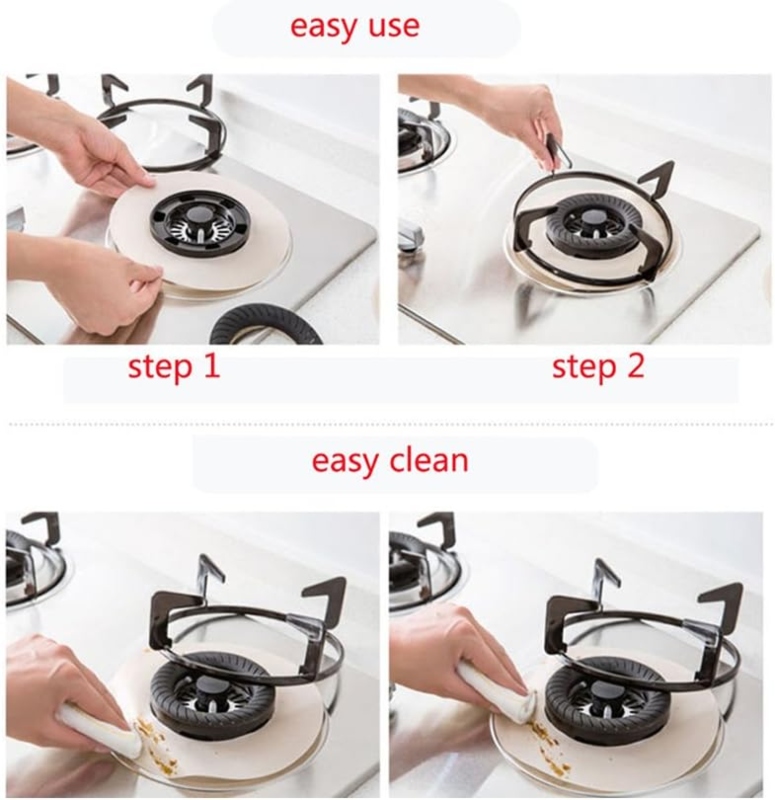 easy use

step 1

step 2

easy clean