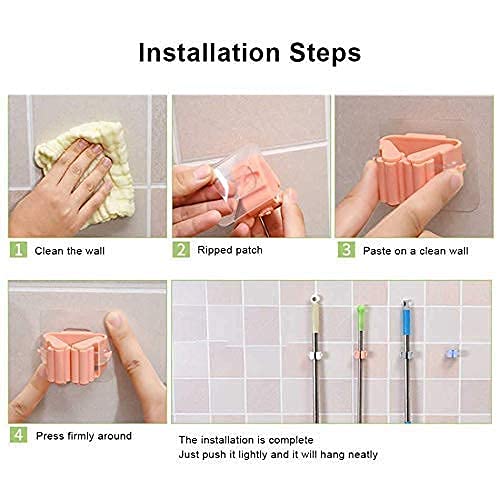 Installation Steps

1 Clean the wall

2 Ripped patch

3 Paste on a clean wall

4 Press firmly around

The installation is complete
Just push it lightly and it will hang neatly