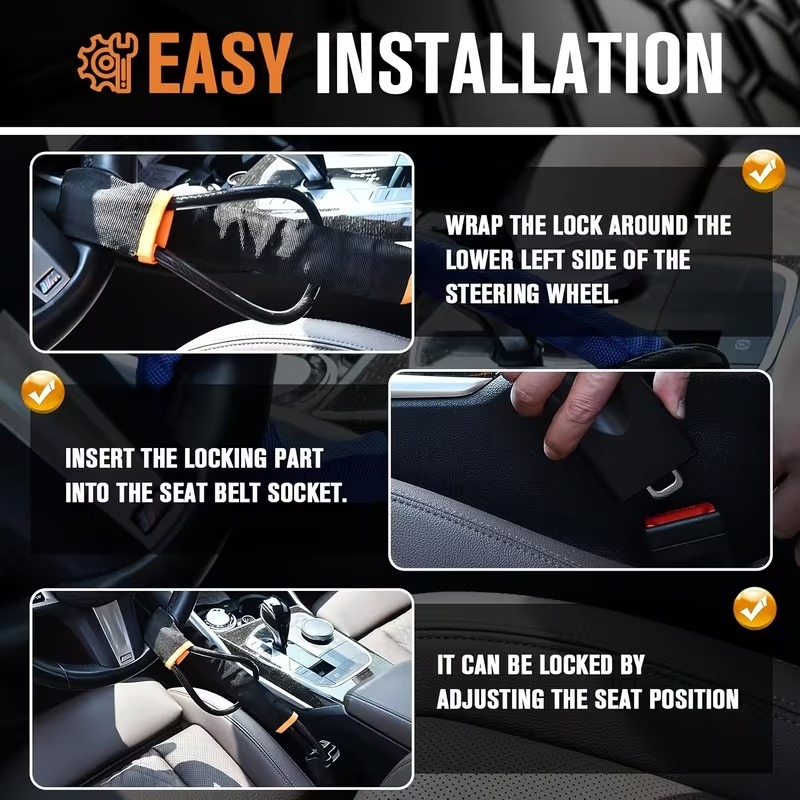 EASY INSTALLATION

WRAP THE LOCK AROUND THE LOWER LEFT SIDE OF THE STEERING WHEEL.

INSERT THE LOCKING PART INTO THE SEAT BELT SOCKET.

IT CAN BE LOCKED BY ADJUSTING THE SEAT POSITION