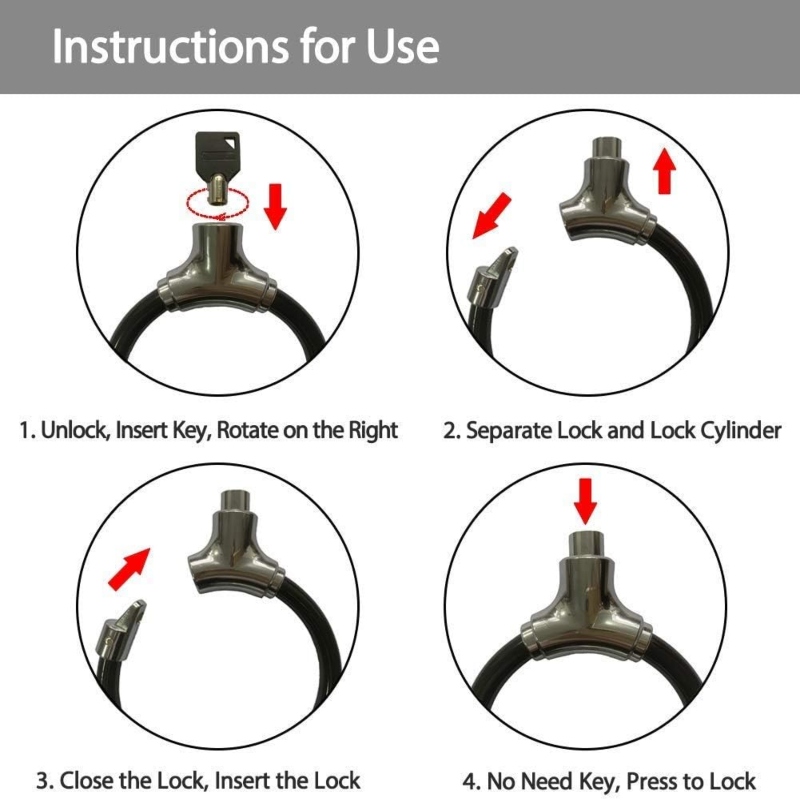 Instructions for Use

1. Unlock, Insert Key, Rotate on the Right

2. Separate Lock and Lock Cylinder

3. Close the Lock, Insert the Lock

4. No Need Key, Press to Lock