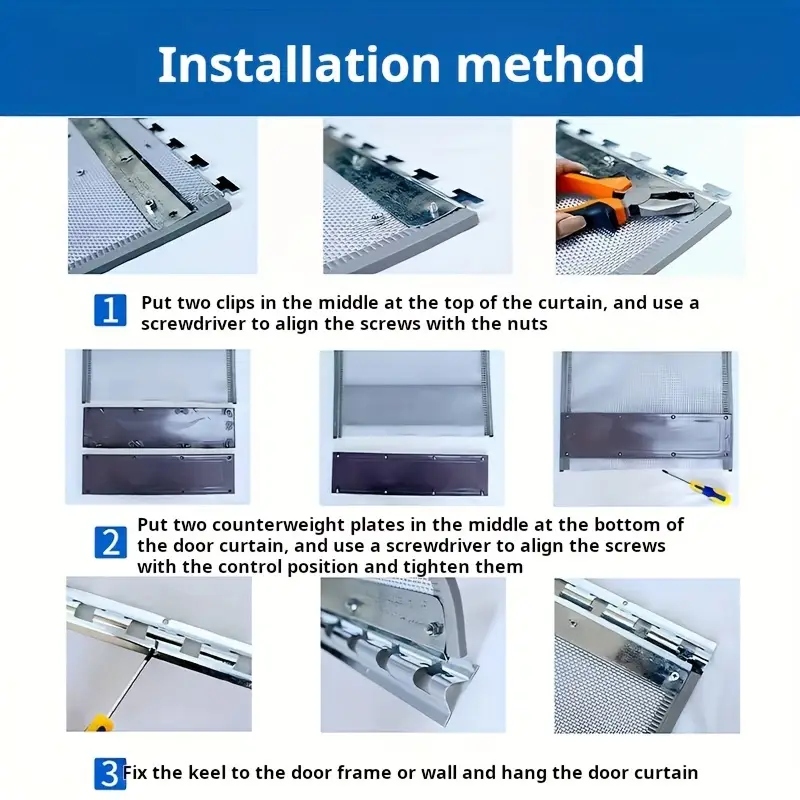 Installation method

1 Put two clips in the middle at the top of the curtain, and use a screwdriver to align the screws with the nuts

2 Put two counterweight plates in the middle at the bottom of the door curtain, and use a screwdriver to align the screws with the control position and tighten them

3 Fix the keel to the door frame or wall and hang the door curtain