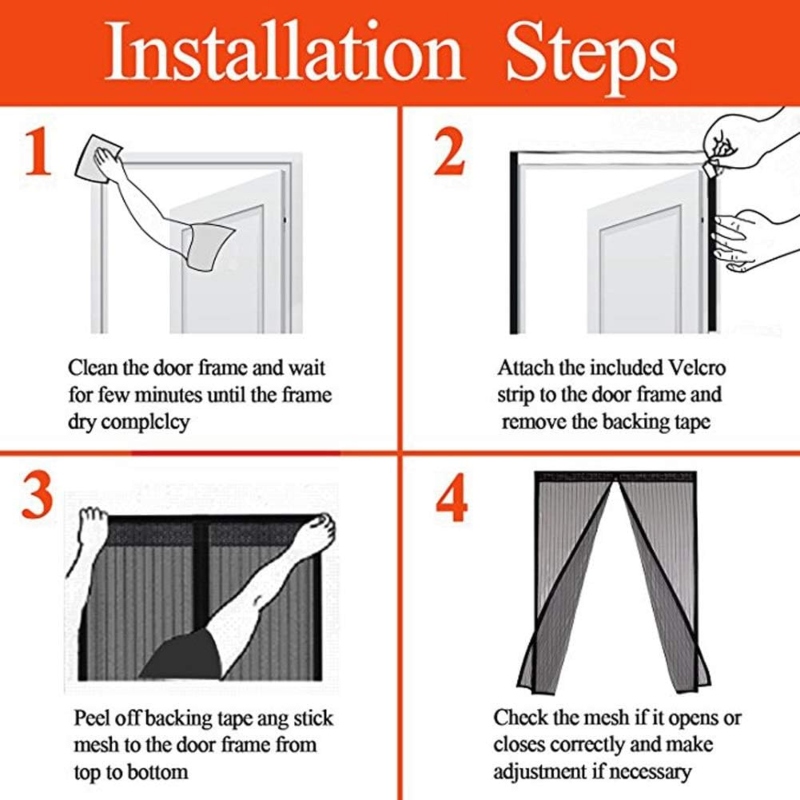 Installation Steps

1

Clean the door frame and wait for few minutes until the frame dry complclcy

2

Attach the included Velcro strip to the door frame and remove the backing tape

3

Peel off backing tape ang stick mesh to the door frame from top to bottom

4

Check the mesh if it opens or closes correctly and make adjustment if necessary