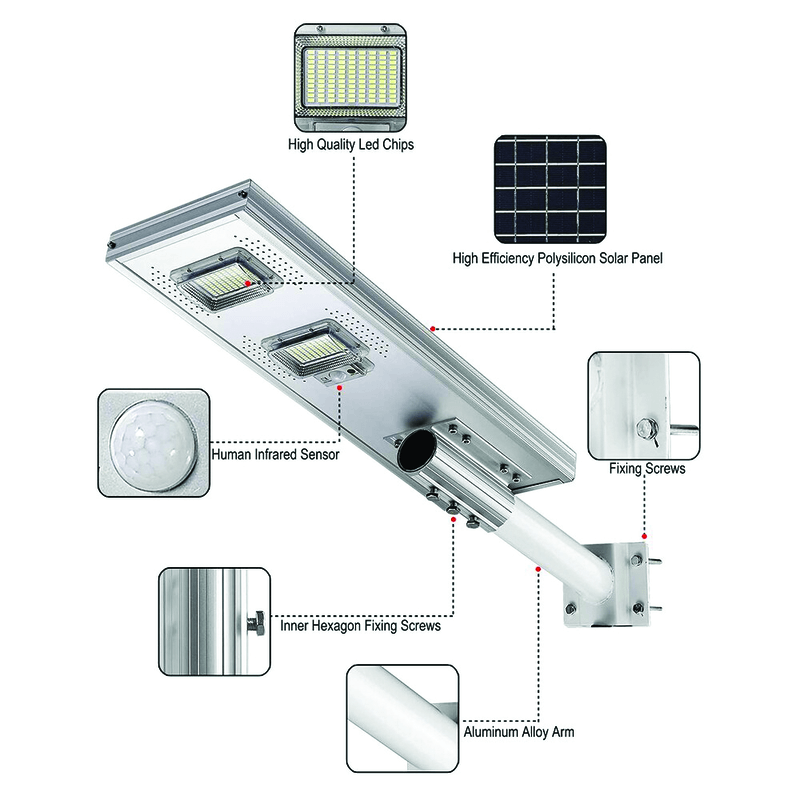 High Quality Led Chips

High Efficiency Polysilicon Solar Panel

Human Infrared Sensor

Fixing Screws

Inner Hexagon Fixing Screws

Aluminum Alloy Arm